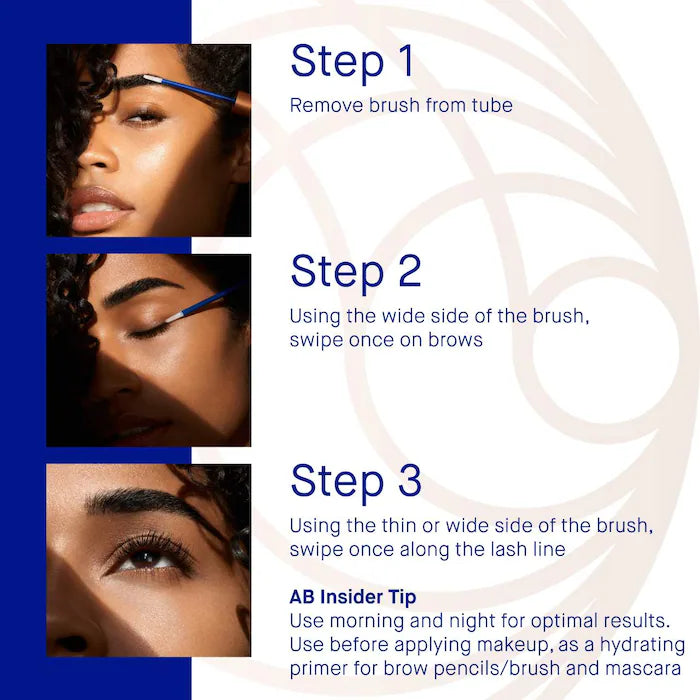 Step 1
Remove brush from tube

Step 2
Using the wide side of the brush, swipe once on brows

Step 3
Using the thin or wide side of the brush, swipe once along the lash line

AB Insider Tip
Use morning and night for optimal results. Use before applying makeup, as a hydrating primer for brow pencils/brush and mascara